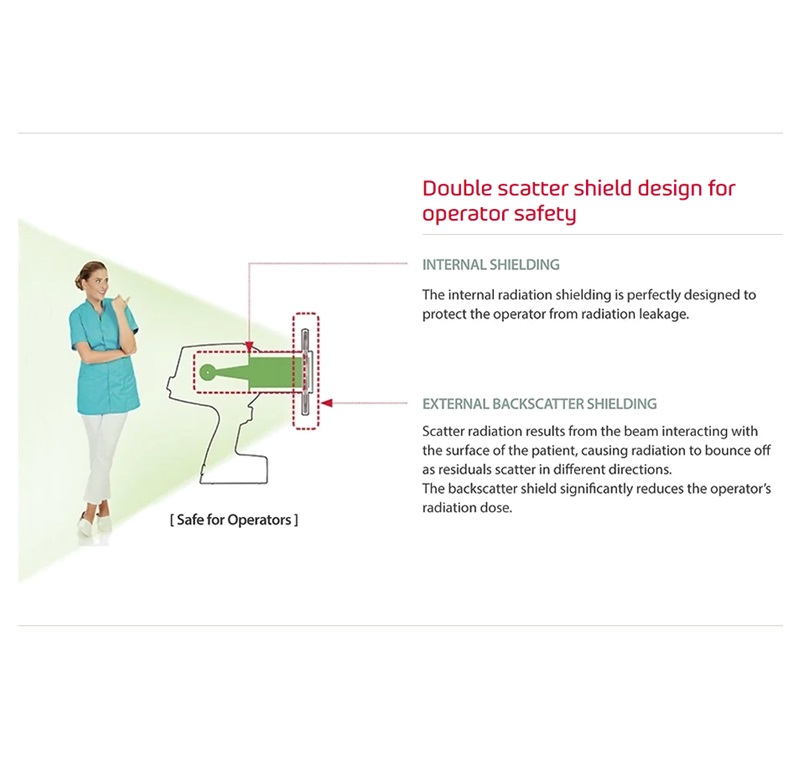 Double scatter shield design for operator safety

INTERNAL SHIELDING

The internal radiation shielding is perfectly designed to protect the operator from radiation leakage.

EXTERNAL BACKSCATTER SHIELDING

Scatter radiation results from the beam interacting with the surface of the patient, causing radiation to bounce off as residuals scatter in different directions.
The backscatter shield significantly reduces the operator's radiation dose.

[ Safe for Operators ]